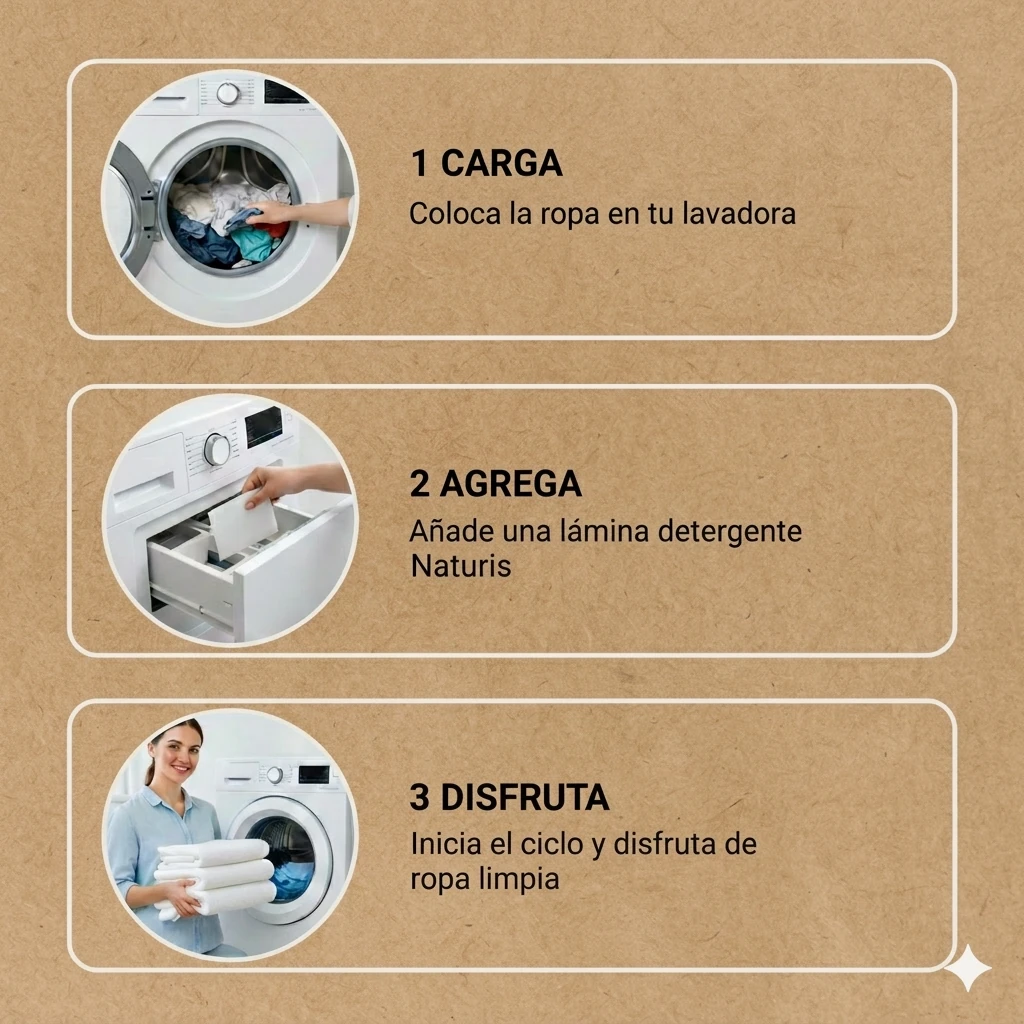 1 CARGA
Coloca la ropa en tu lavadora

2 AGREGA
Añade una lámina detergente Naturis

3 DISFRUTA
Inicia el ciclo y disfruta de ropa limpia