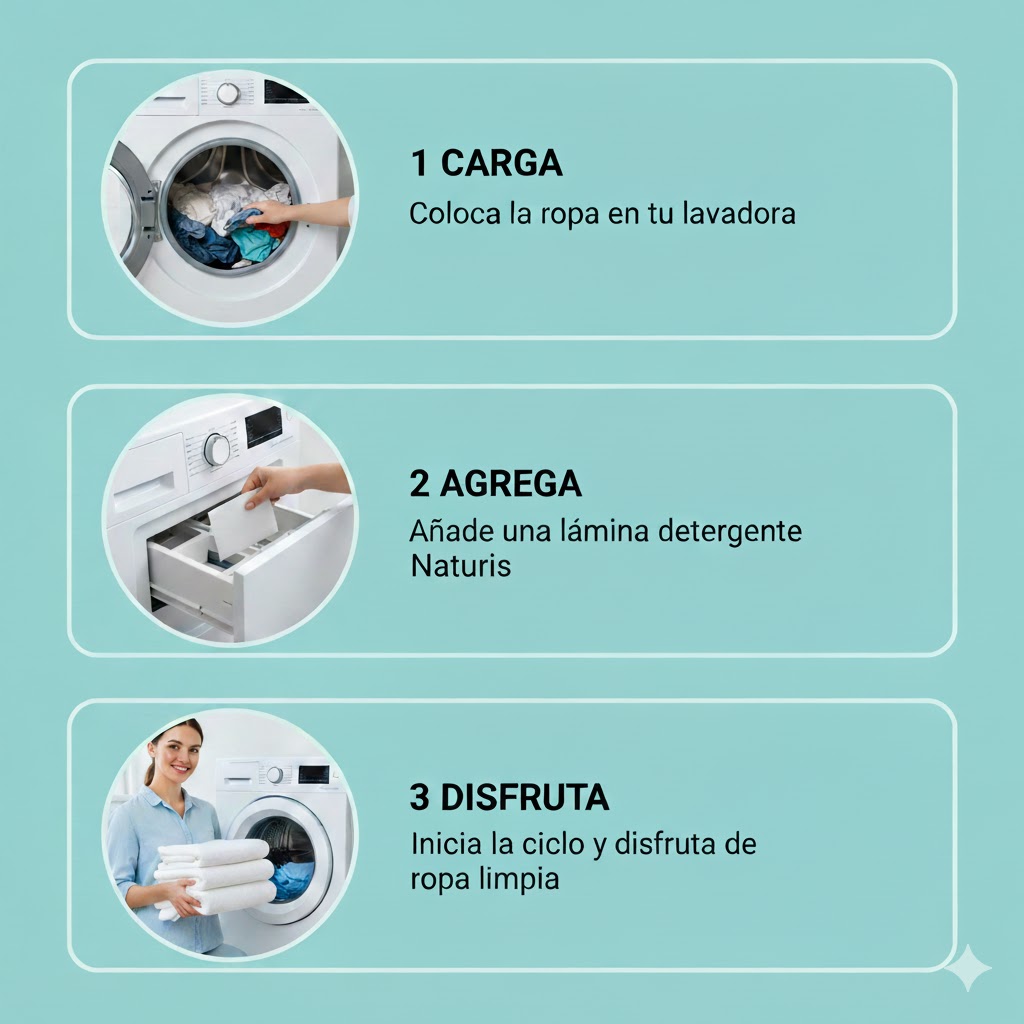 1 CARGA
Coloca la ropa en tu lavadora

2 AGREGA
Añade una lámina detergente Naturis

3 DISFRUTA
Inicia la ciclo y disfruta de ropa limpia